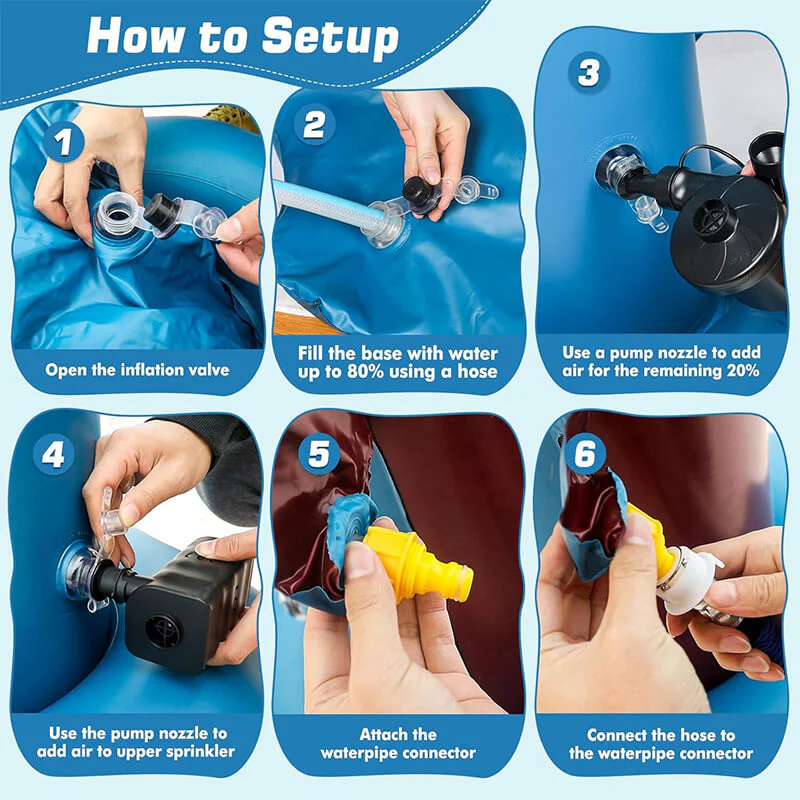 How to Setup

1
Open the inflation valve

2
Fill the base with water up to 80% using a hose

3
Use a pump nozzle to add air for the remaining 20%

4
Use the pump nozzle to add air to upper sprinkler

5
Attach the waterpipe connector

6
Connect the hose to the waterpipe connector